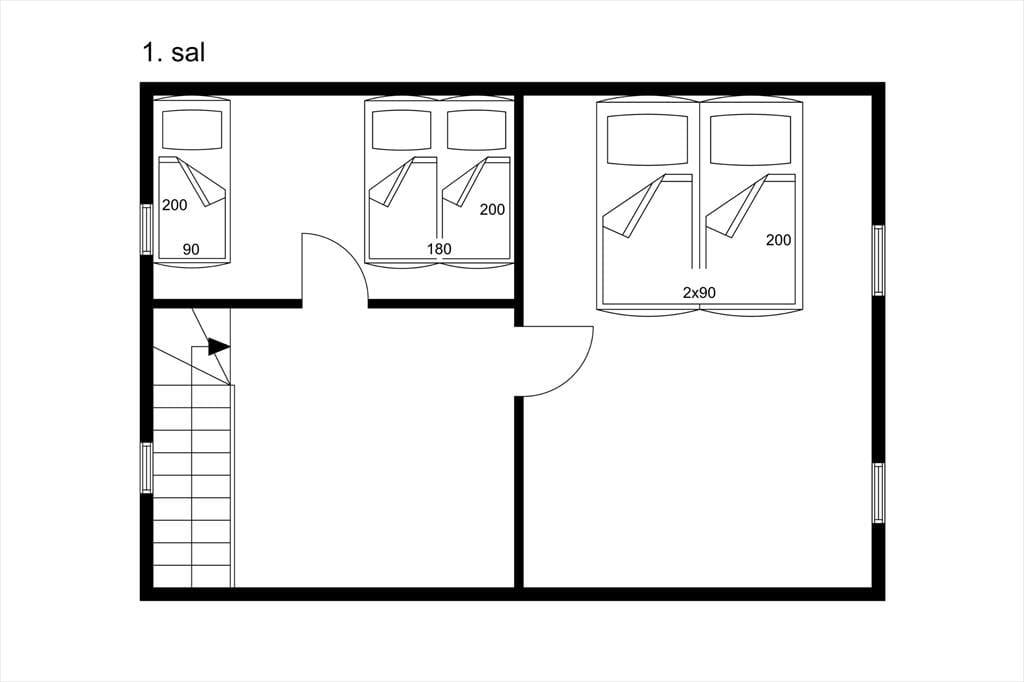 1. sal

200

90

200

180

200

2x90