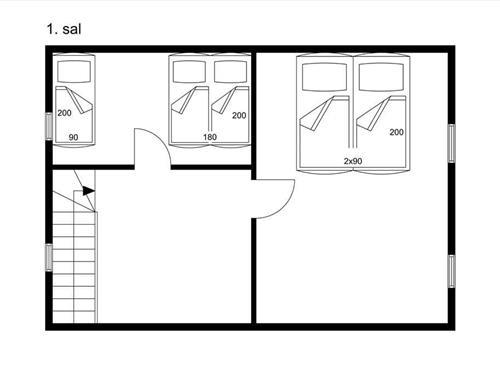 1. sal

200
90

200
180

200
2x90