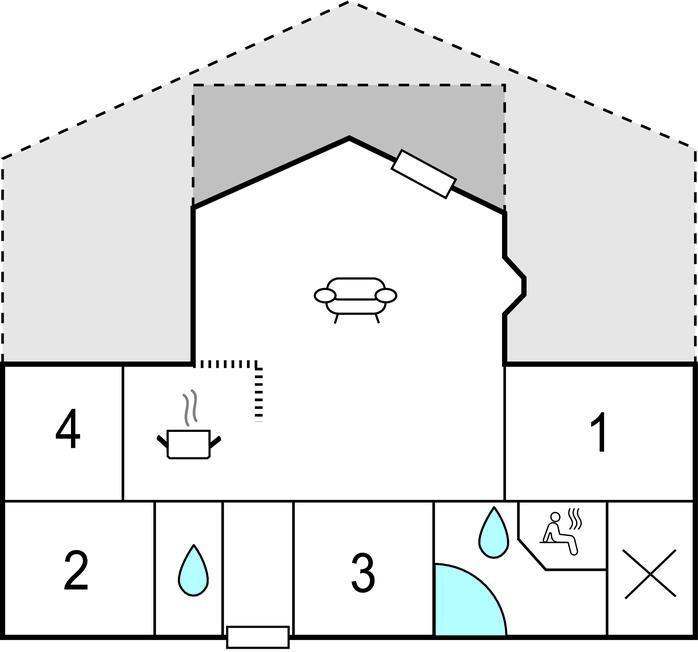 4

1

2

3