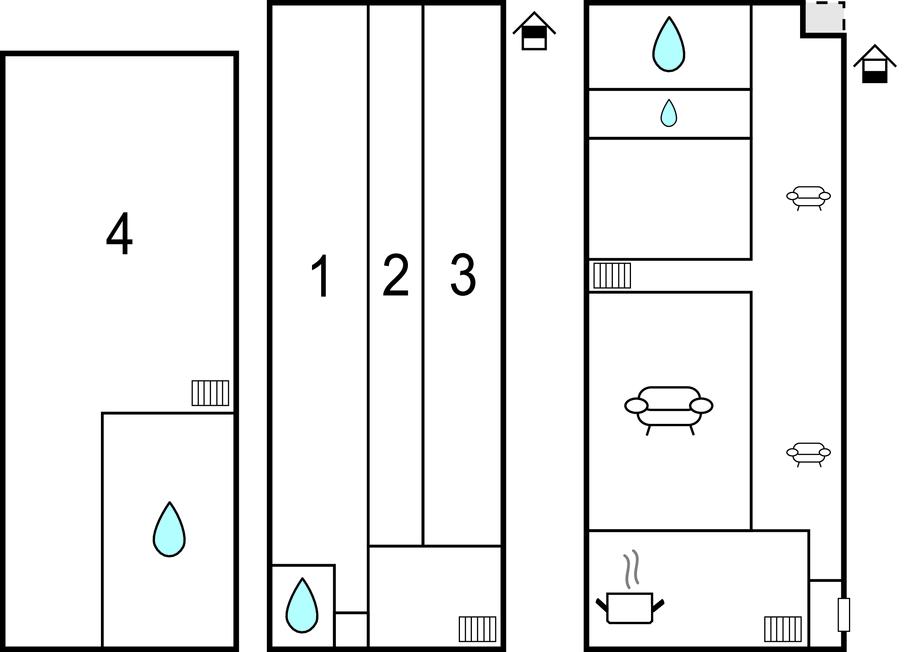 4

1 2 3