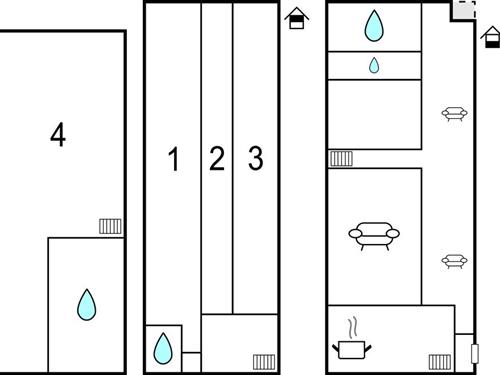 4

1

2

3