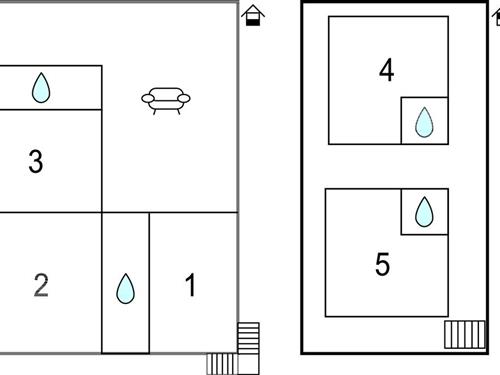 3

2

1

4

5