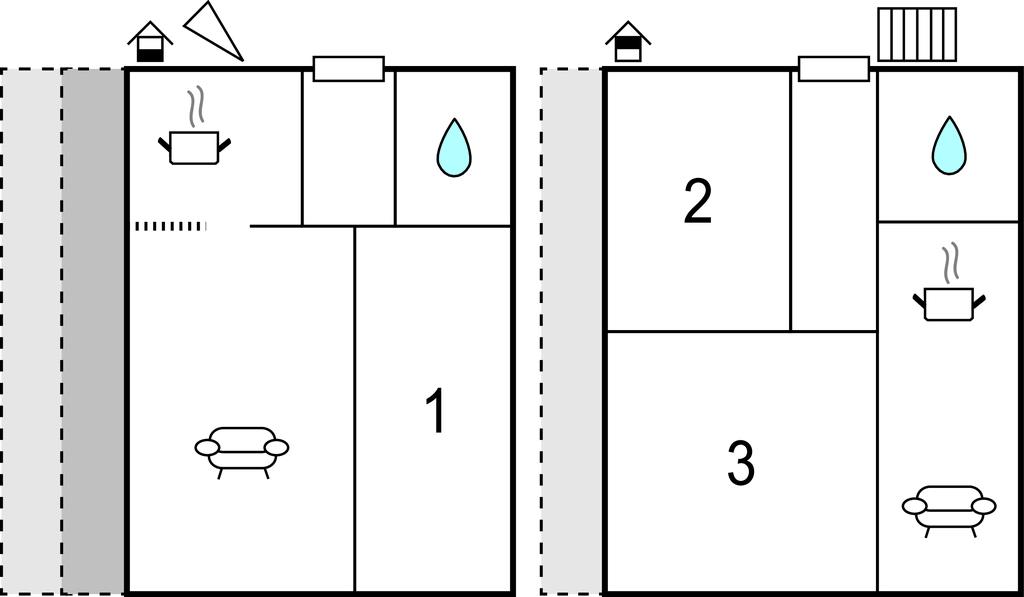 1

2

3