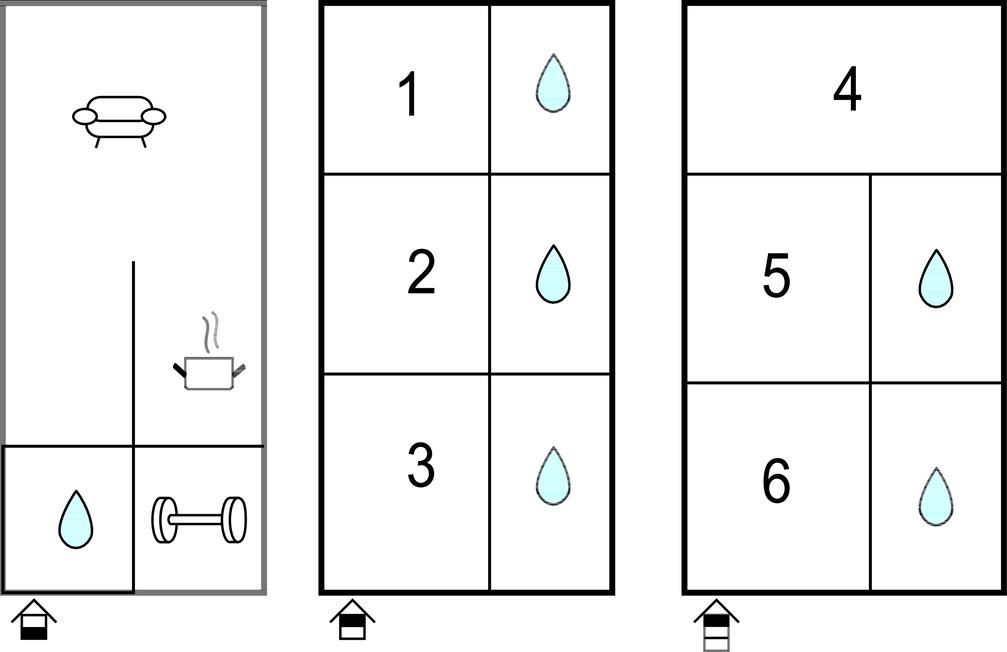 1
2
3
4
5
6