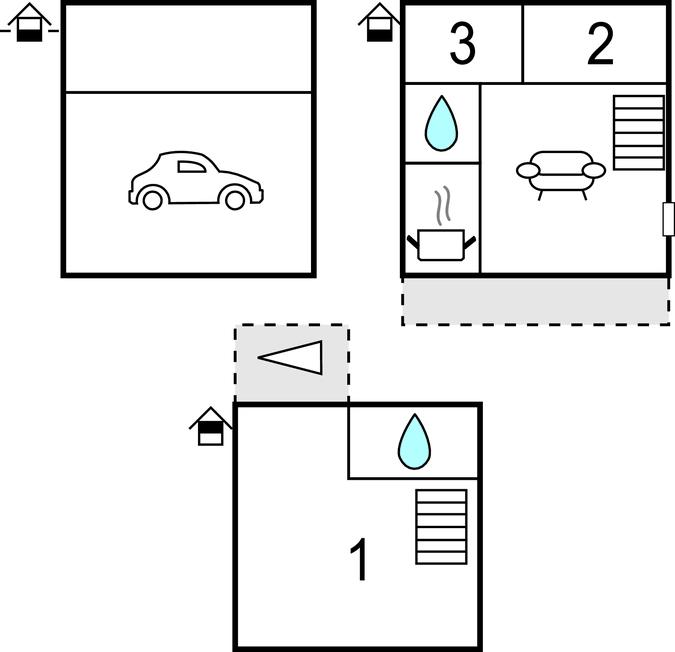 3
2
1