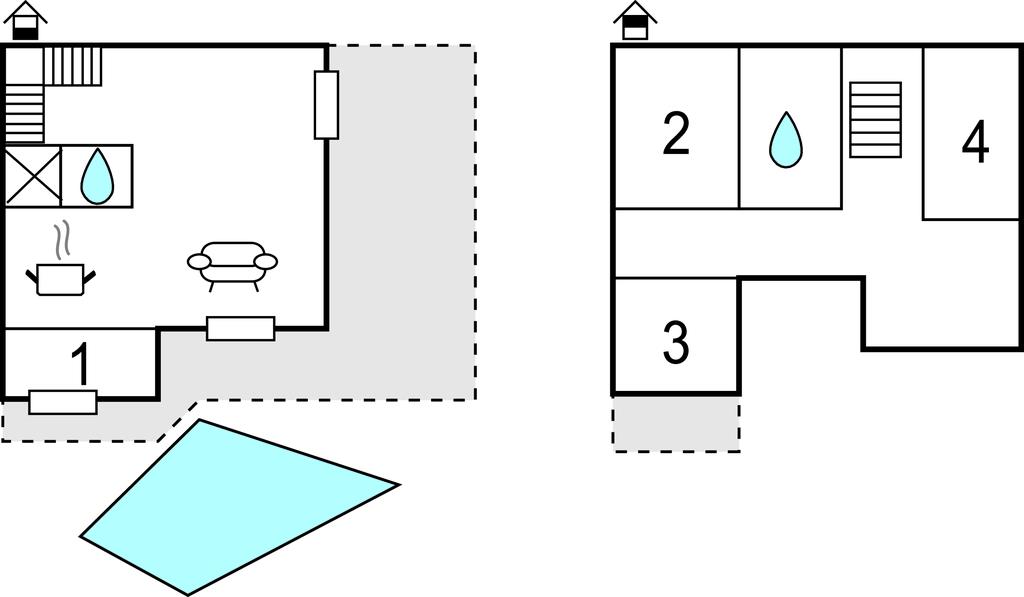 1

2

4

3