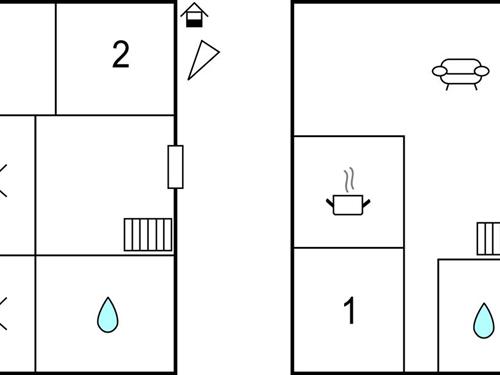 2

1