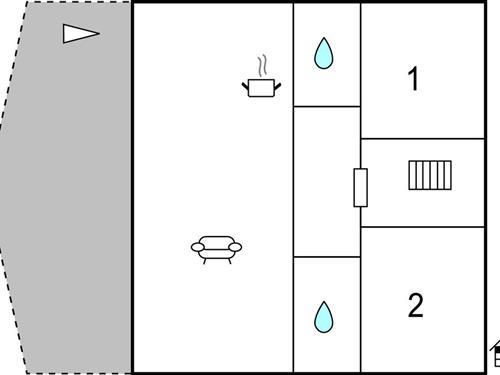 1

2