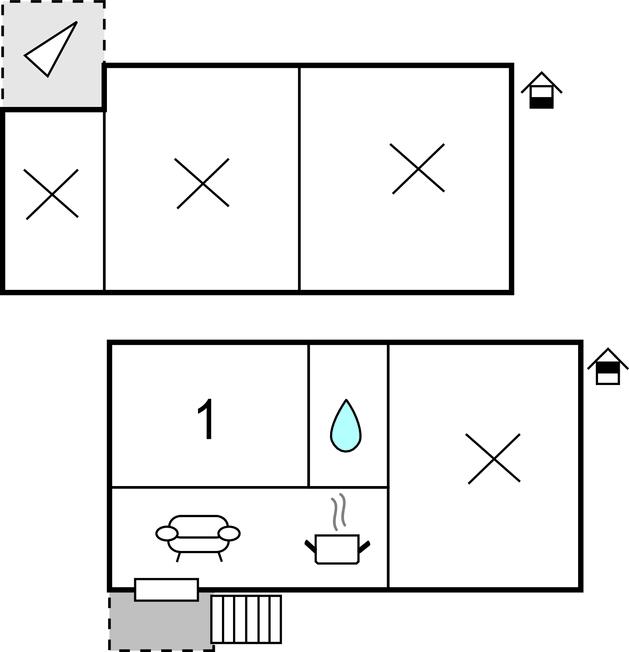 1