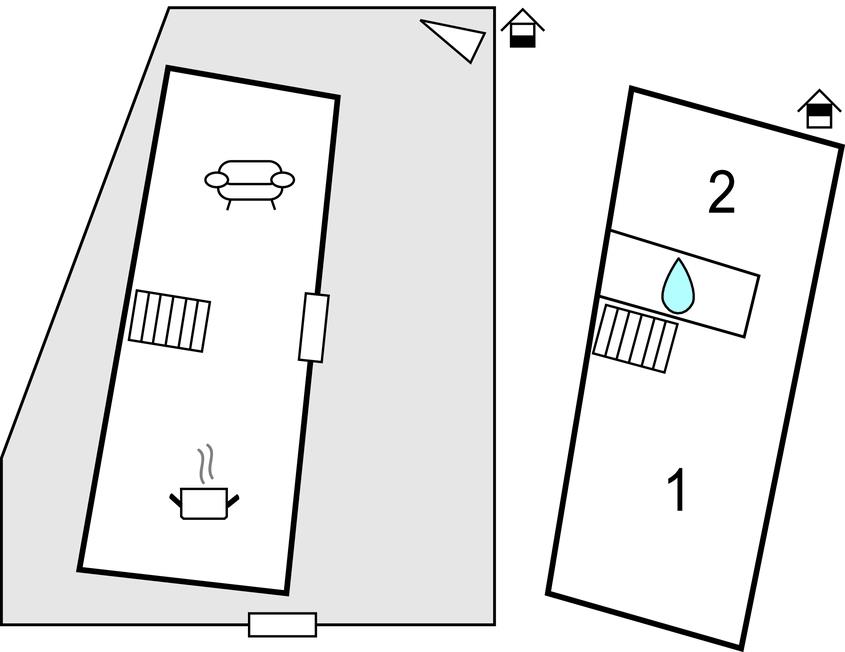 2

1