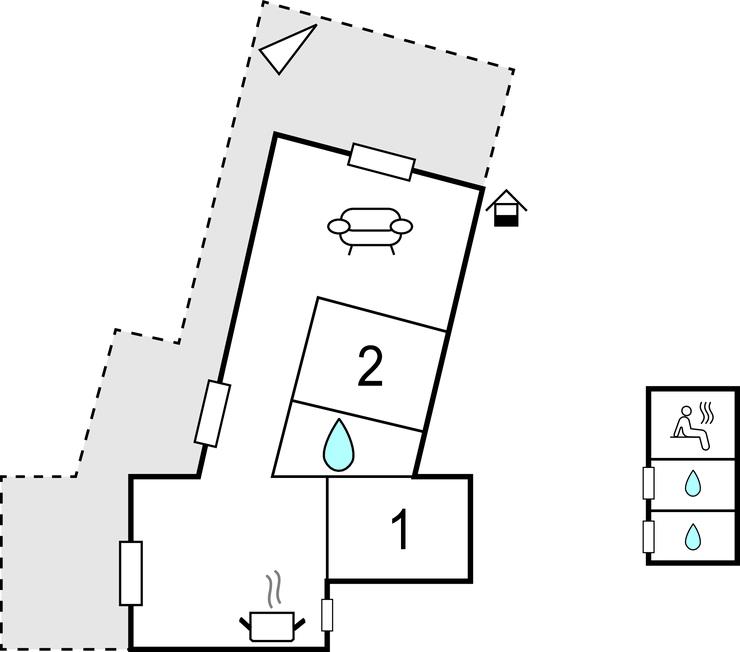 2
1