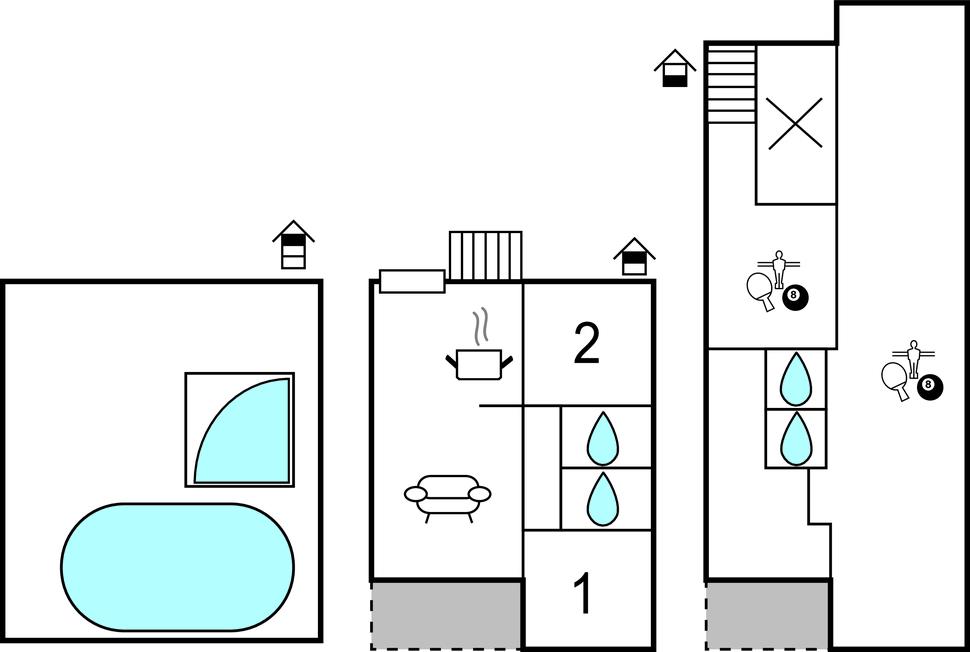 2

1

8

8