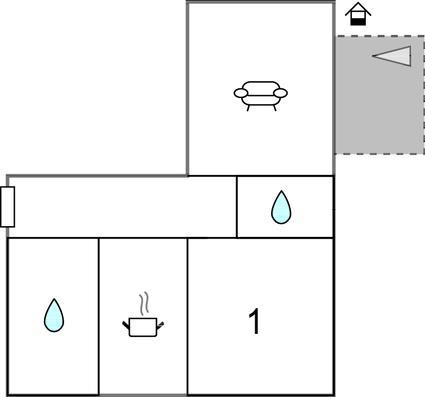 1