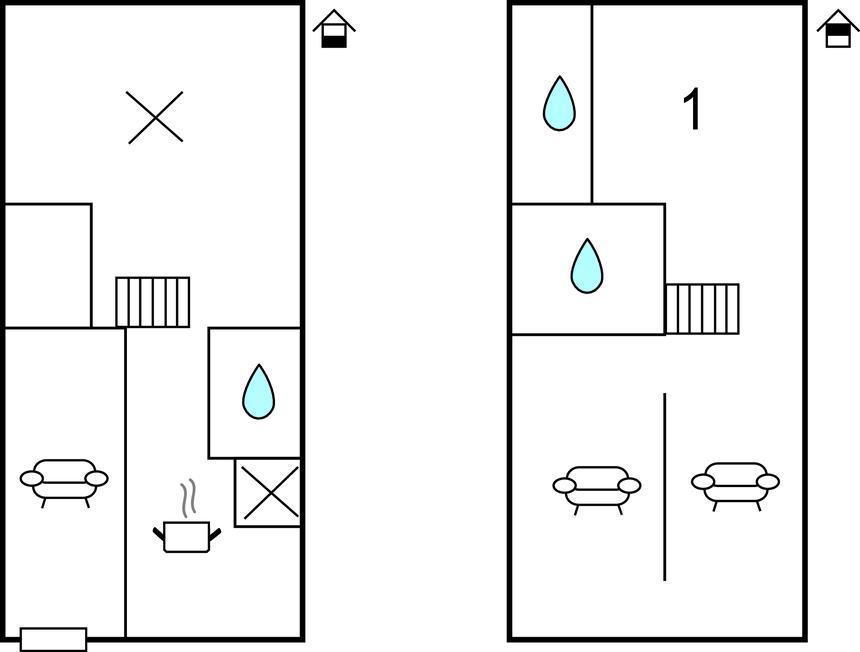 1