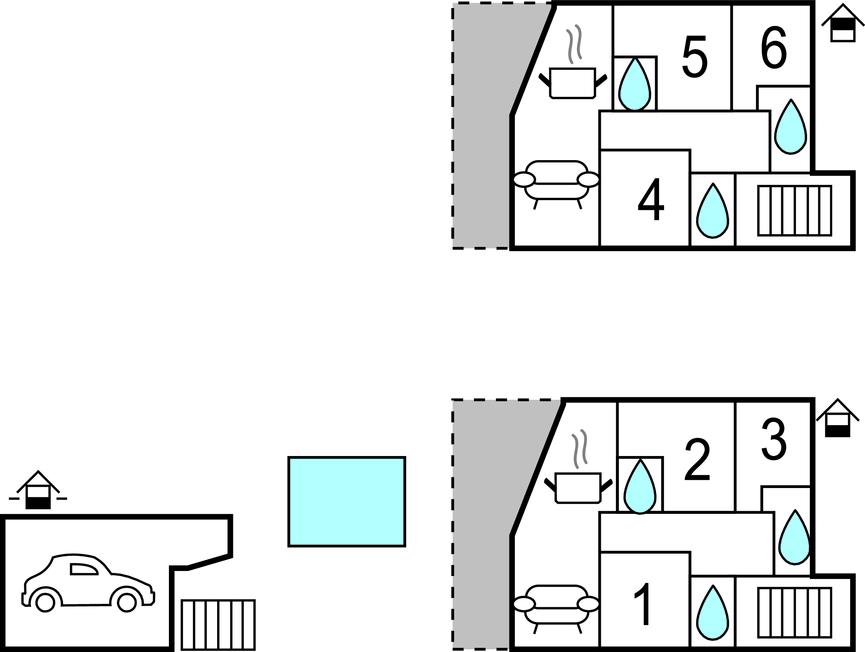 5
6
4
2
3
1