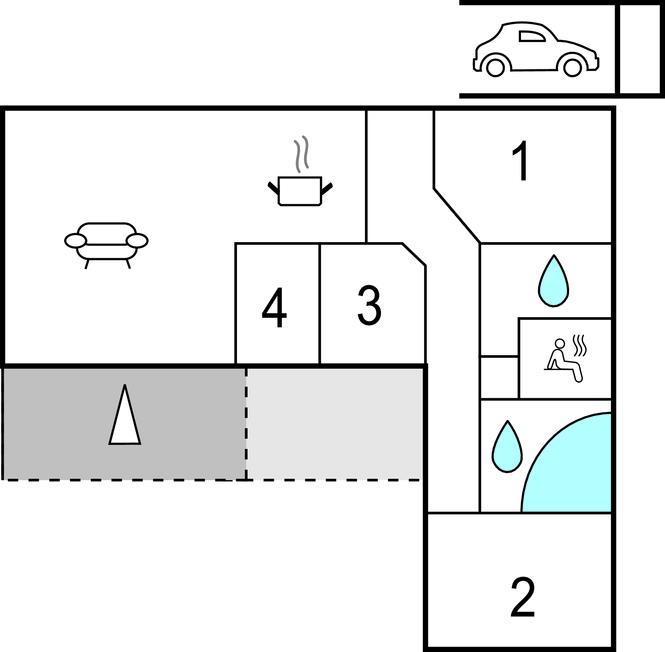 1
4
3
2