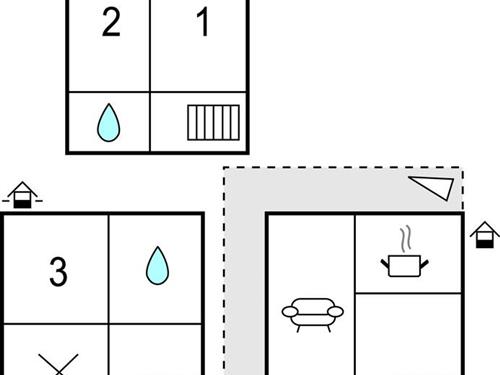 2
1
3