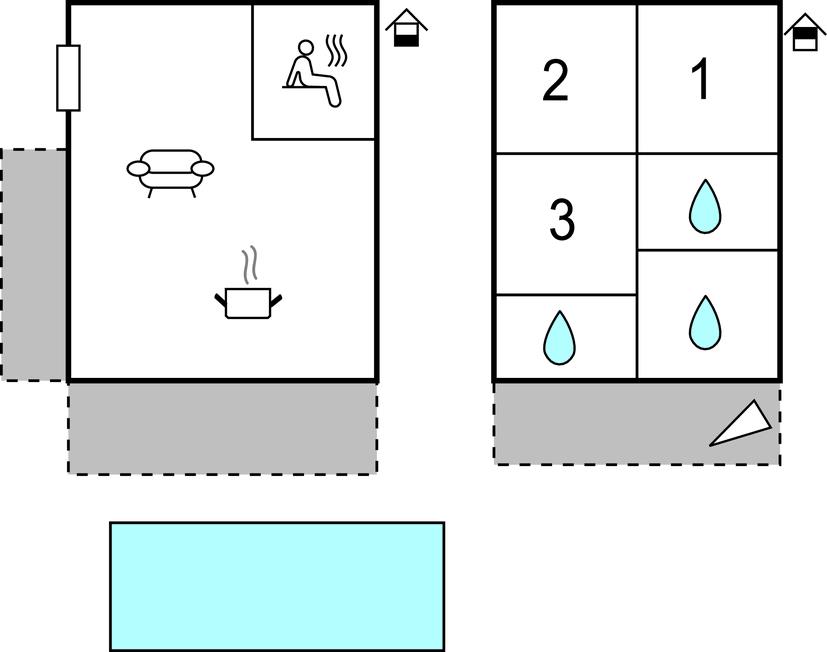 2
1
3