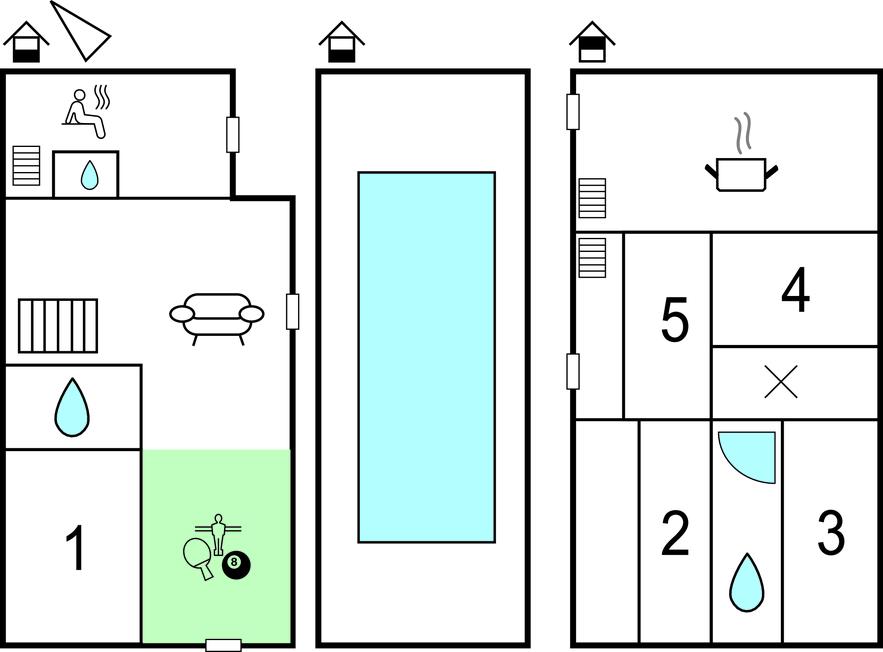 1
8
5
4
2
3