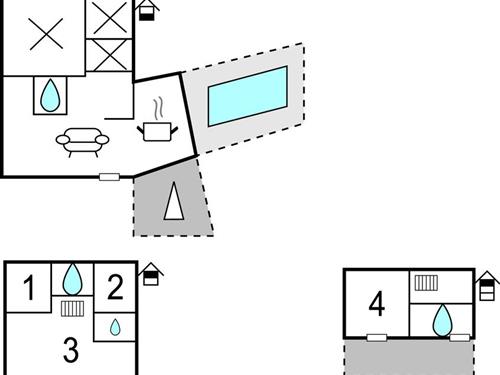 1
2
3
4