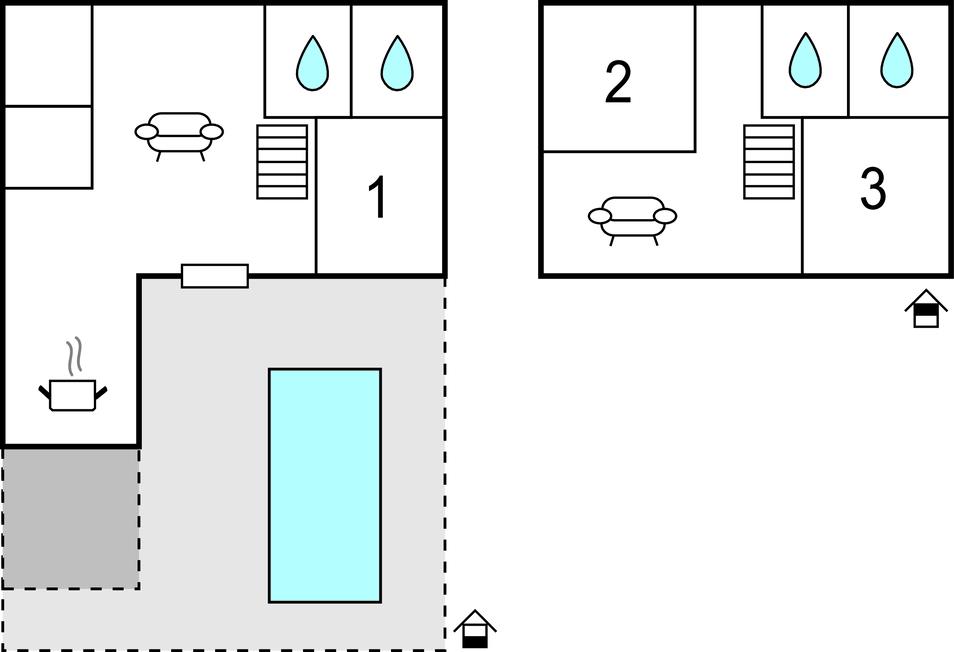 1

2

3