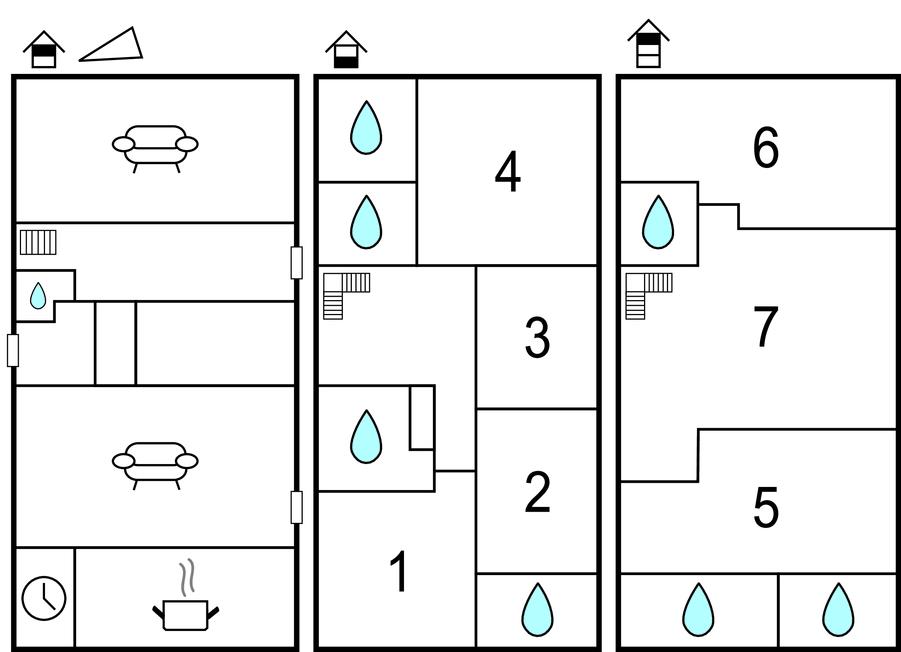 4
3
2
1
6
7
5