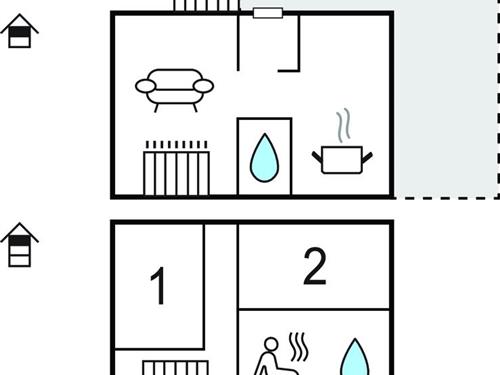 1

2