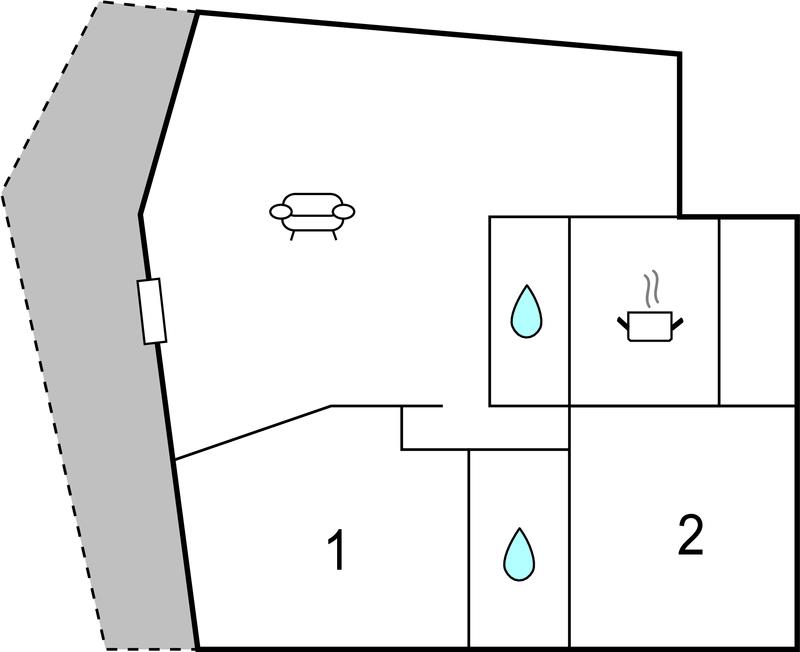 1

2