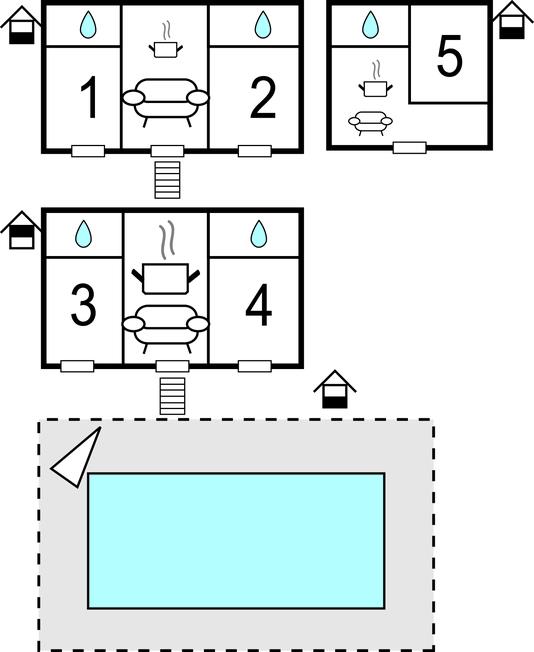 1
2
5
3
4