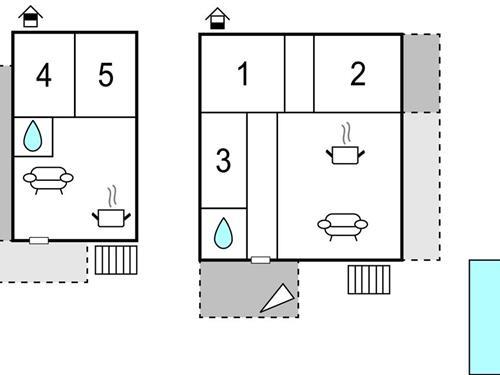 4
5
1
2
3