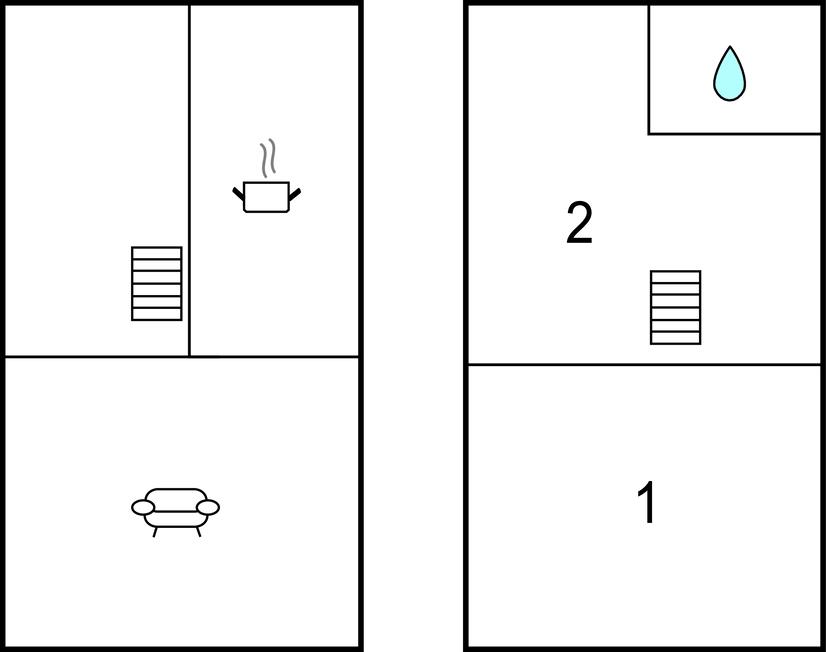 2

1