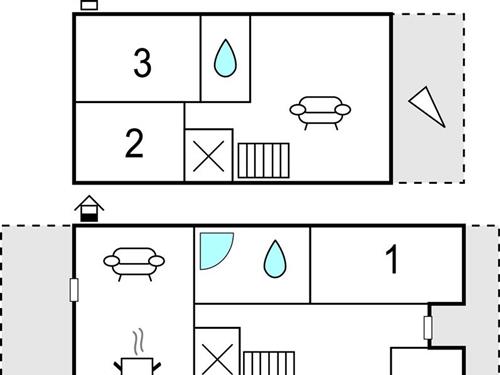 3
2
1