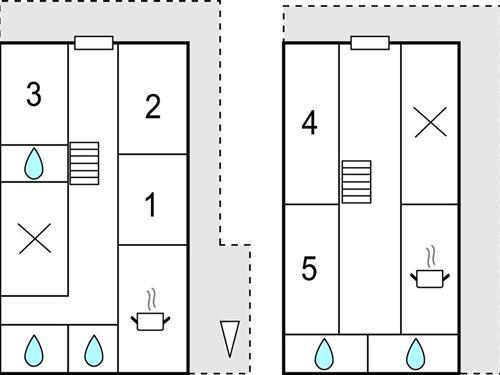 3
2
1
4
5