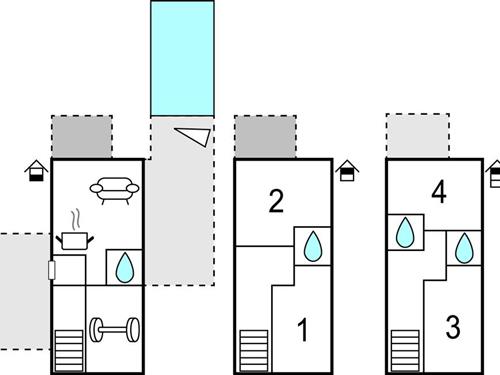 2
1
4
3