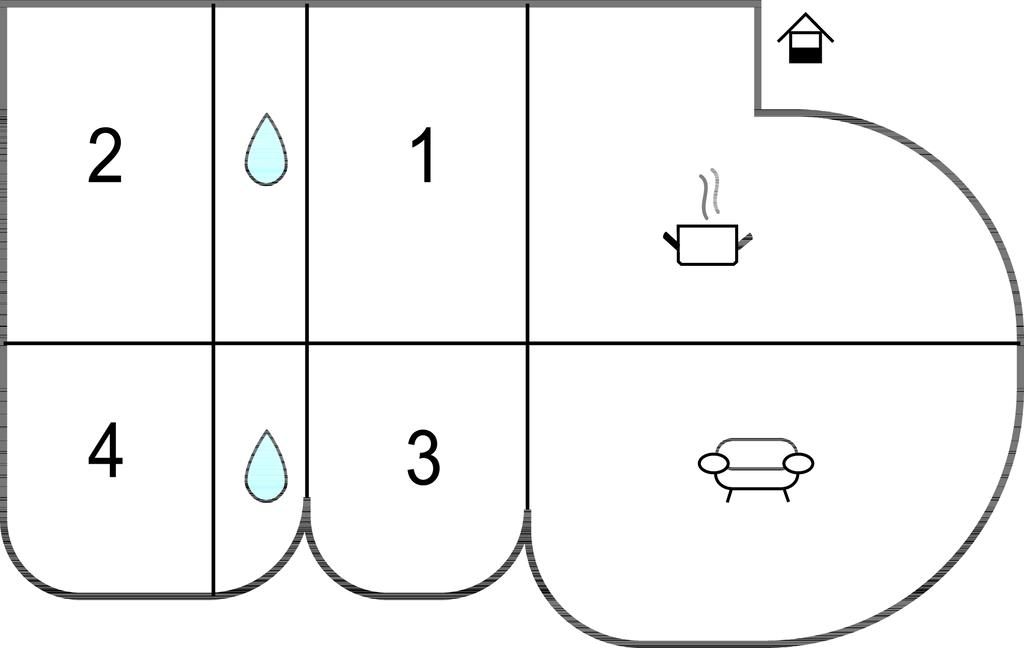 2

1

4

3