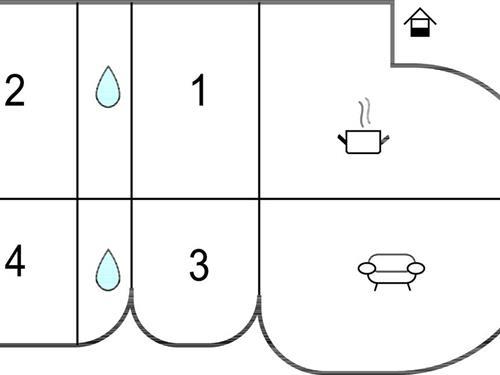 2

1

4

3