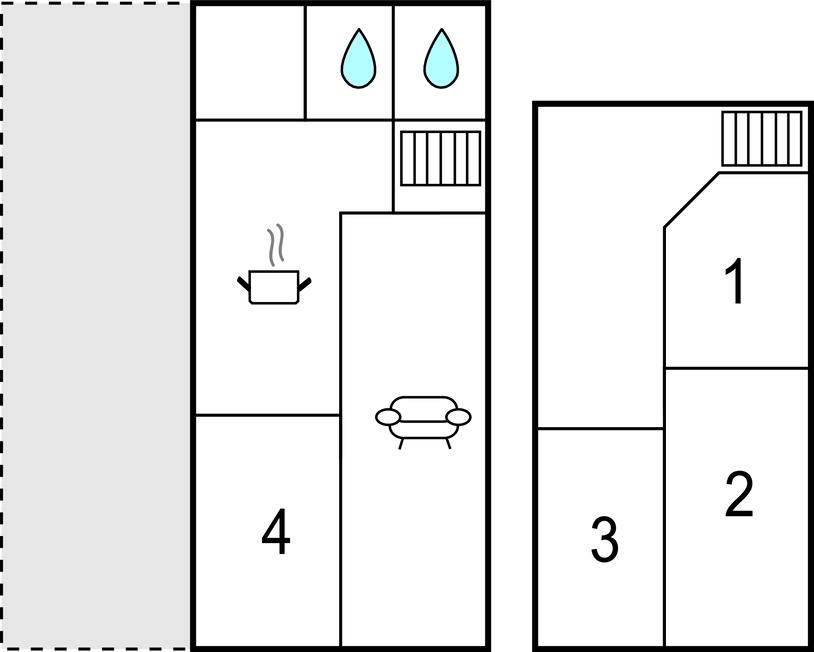 4

1

2

3