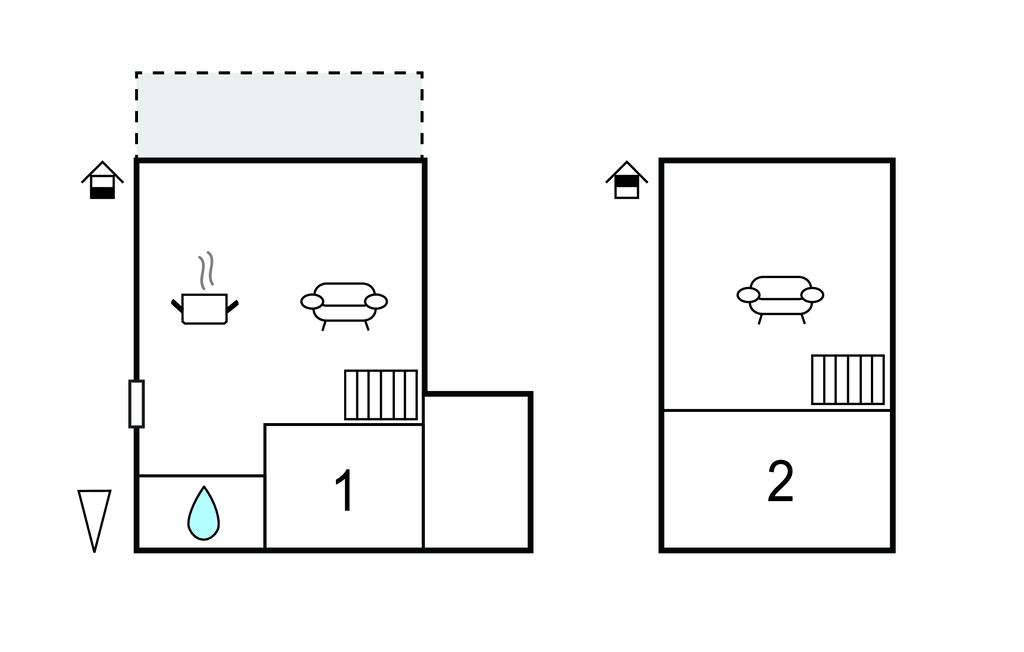 1

2