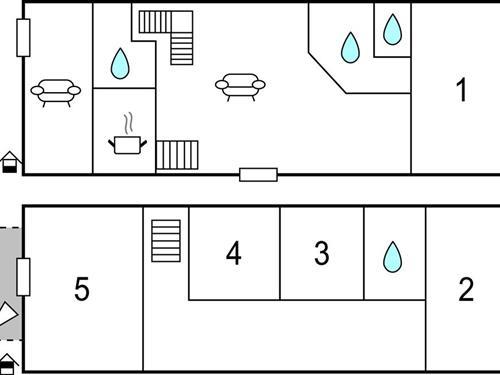 1

5

4

3

2