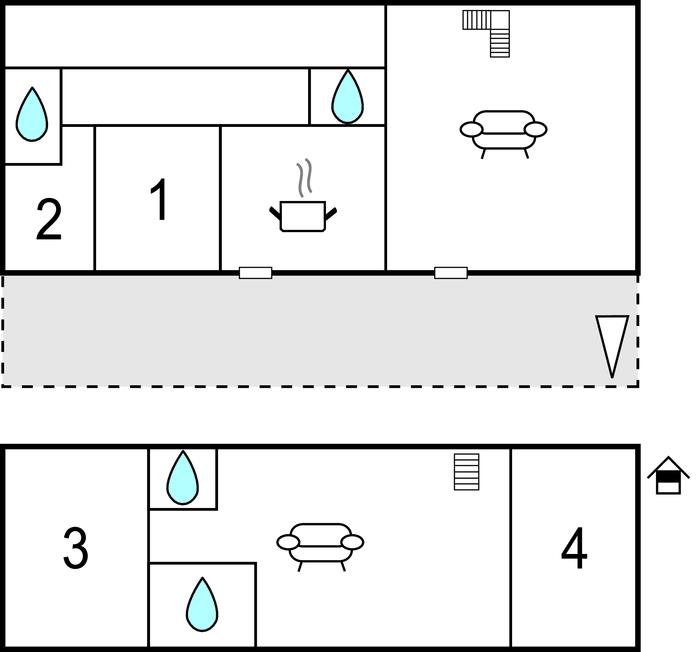 2
1
3
4