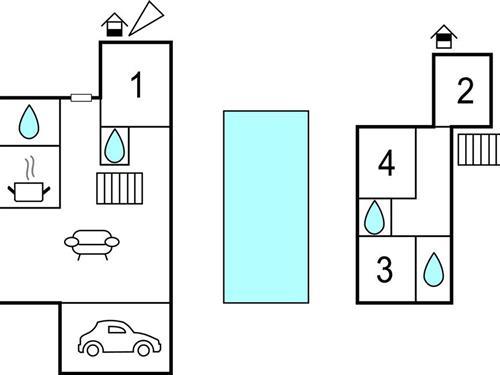 1
2
4
3