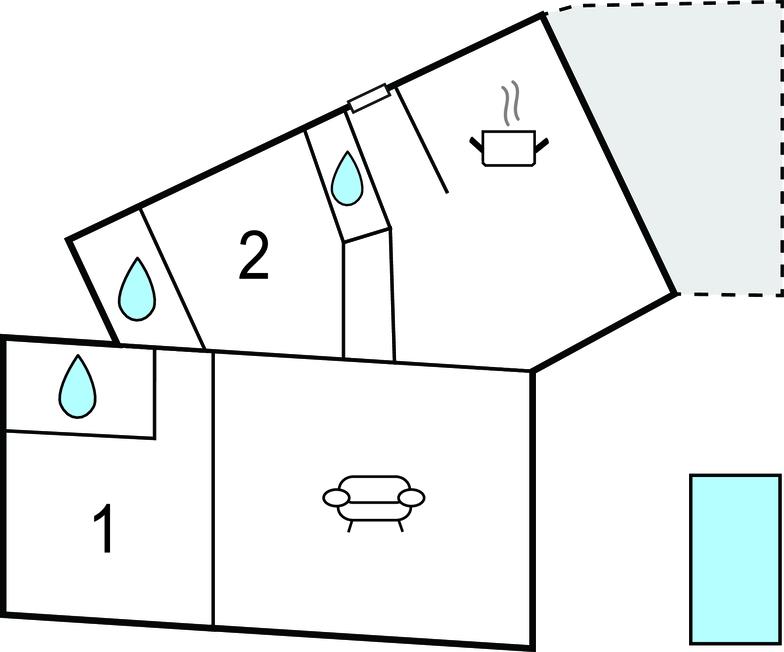 2

1