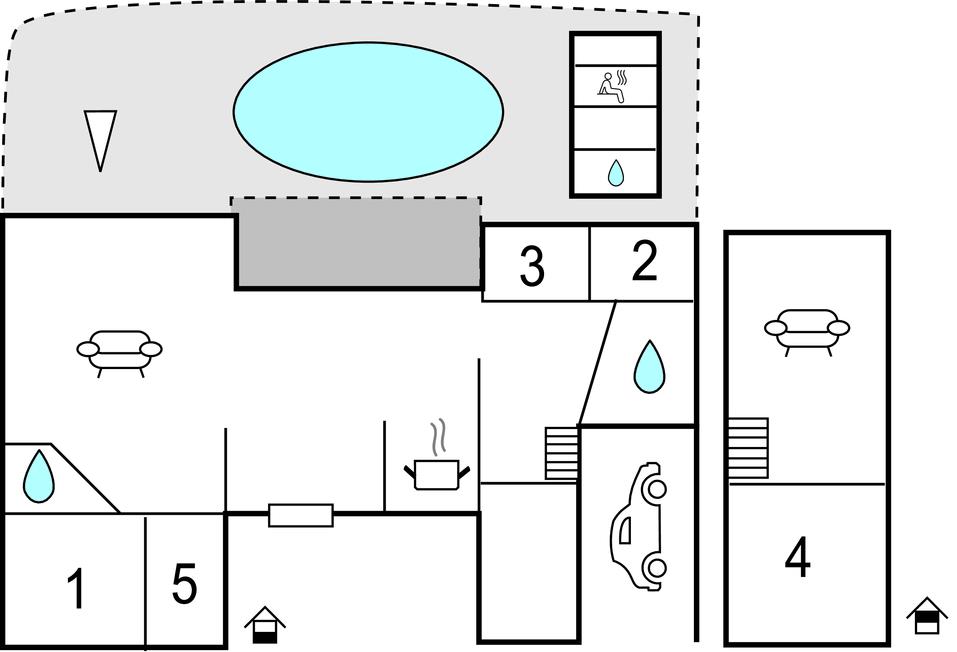 3
2
1
5
4