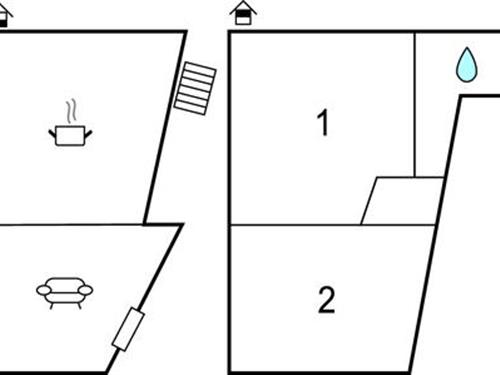 1

2