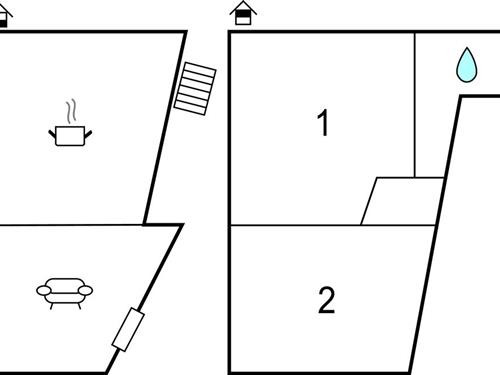 1

2