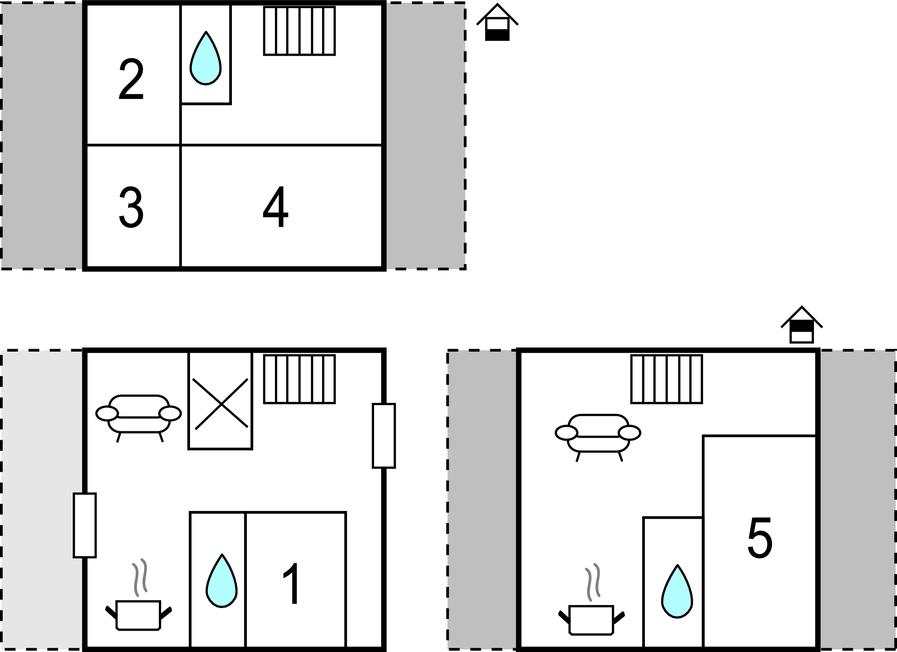 2

3

4

1

5