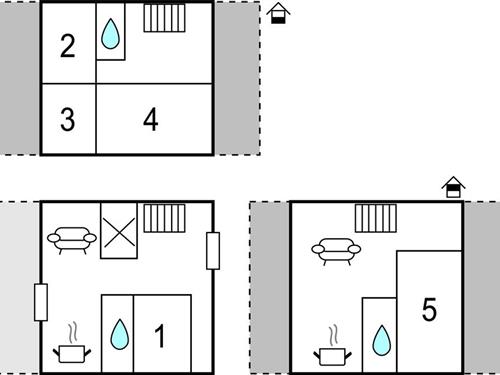 2
3
4
1
5