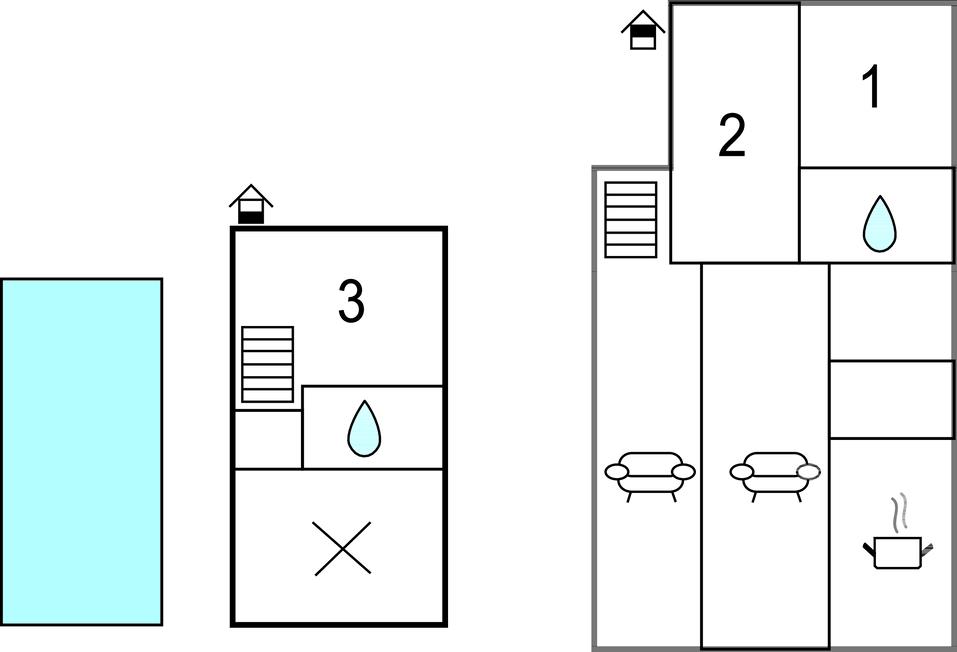 3

2

1