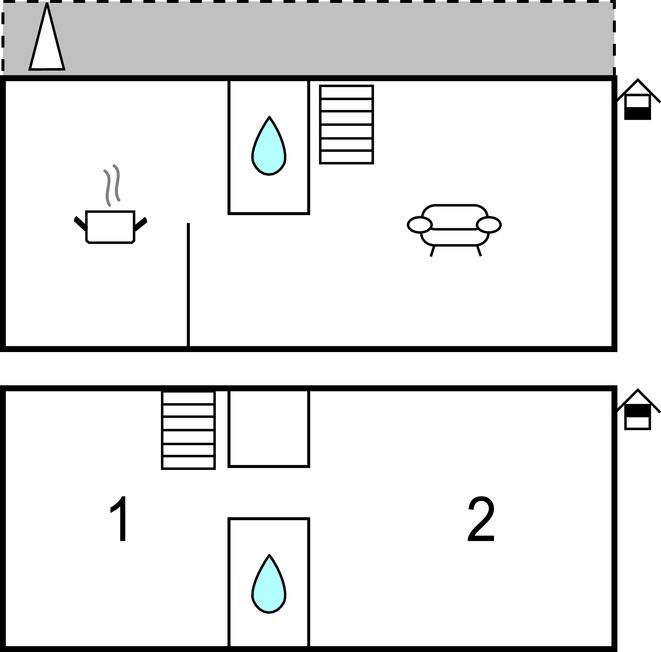 1

2