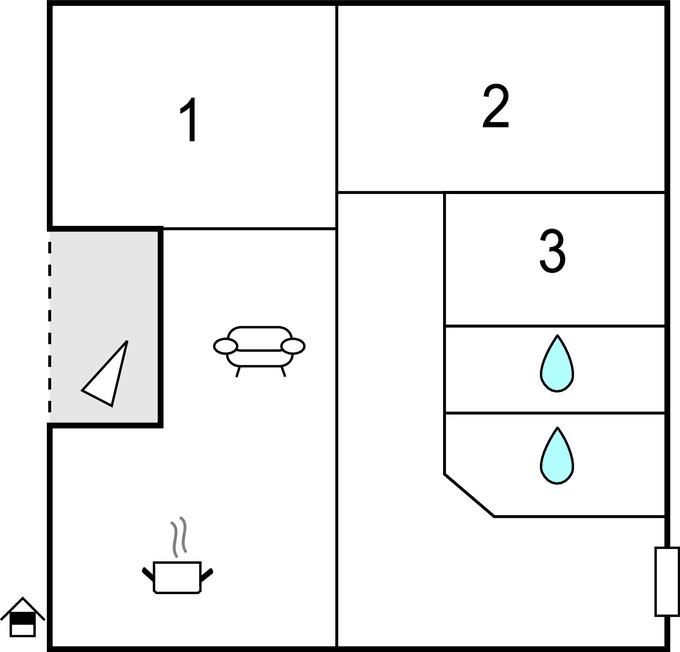 1
2
3